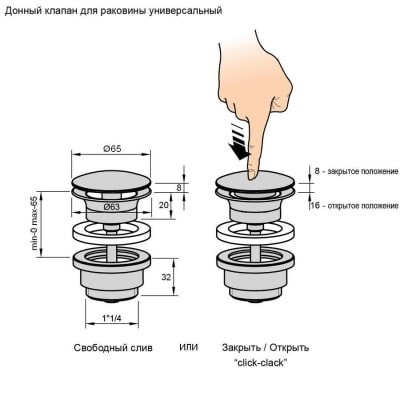 Донный клапан для раковины универсальный

Ø65

8

Ø63

20

min-0 max-65

32

1"1/4

8 - закрытое положение

16 - открытое положение

Свободный слив

или

Закрыть / Открыть "click-clack"