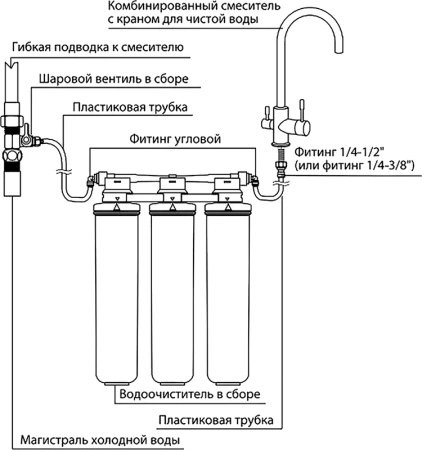 Комбинированный смеситель с краном для чистой воды

Гибкая подводка к смесителю

Шаровой вентиль в сборе

Пластиковая трубка

Фитинг угловой

Фитинг 1/4-1/2"
(или фитинг 1/4-3/8")

Водоочиститель в сборе

Пластиковая трубка

Магистраль холодной воды