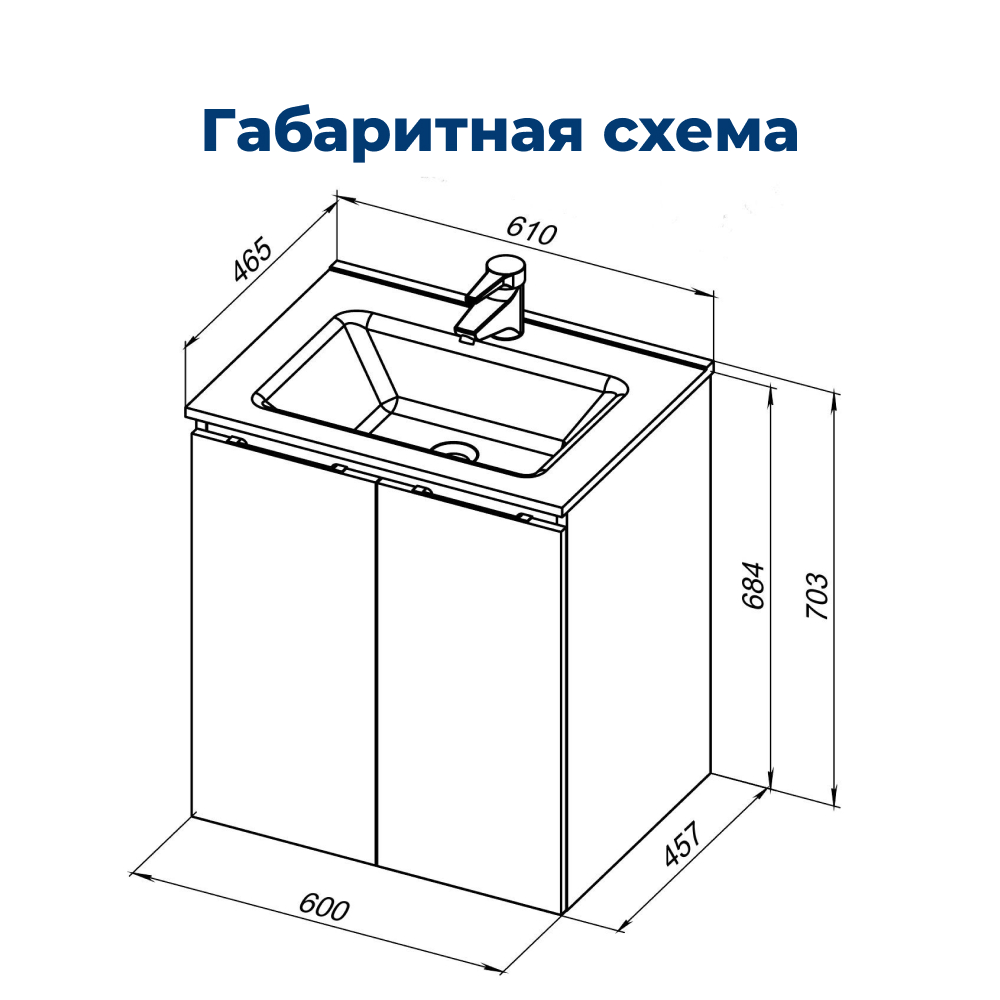 Габаритная схема

465

610

684

703

457

600