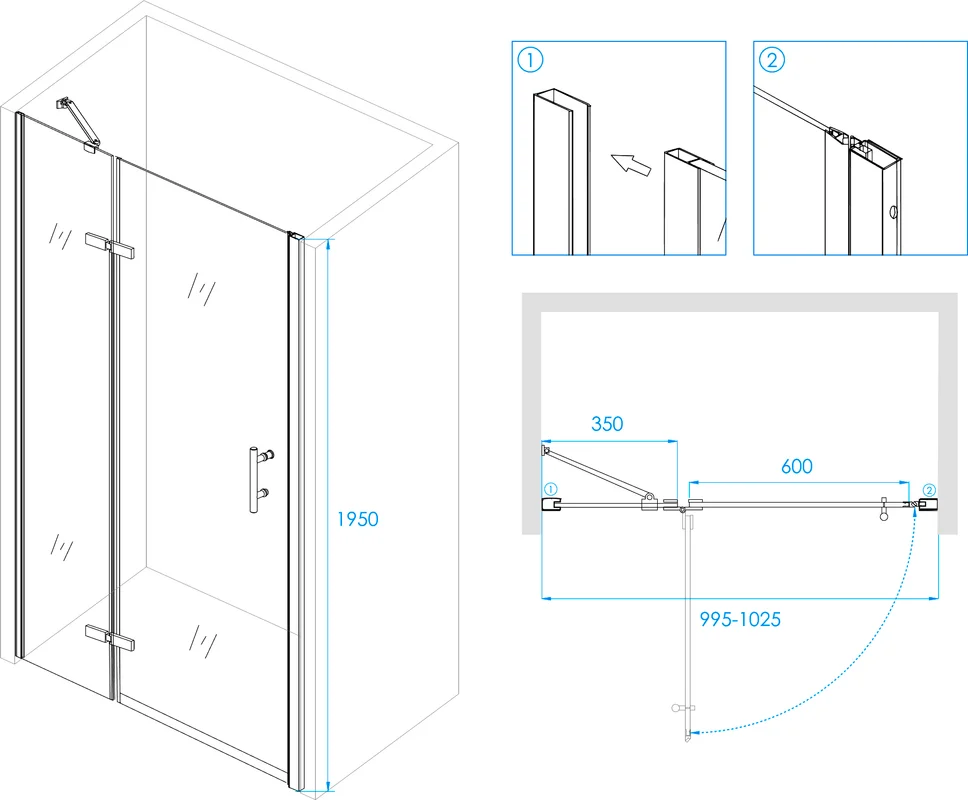 1950

①

②

350

600

①

②

995-1025