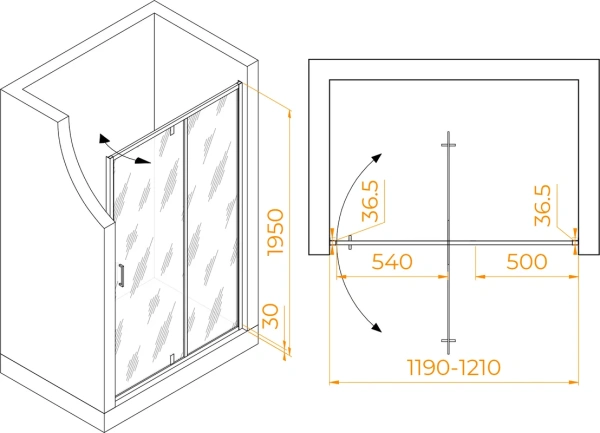 1950
30
36.5
36.5
540
500
1190-1210