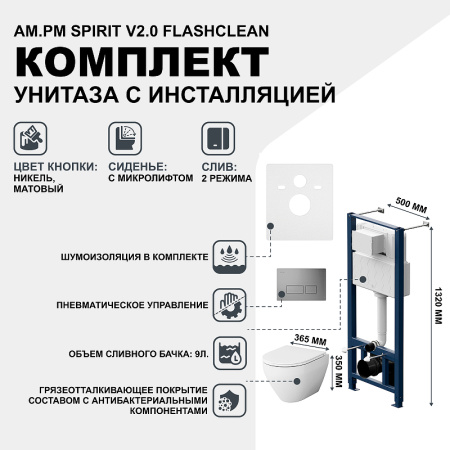 AM.PM SPIRIT V2.0 FLASHCLEAN
КОМПЛЕКТ
УНИТАЗА С ИНСТАЛЛЯЦИЕЙ

ЦВЕТ КНОПКИ: НИКЕЛЬ, МАТОВЫЙ

СИДЕНЬЕ: С МИКРОЛИФТОМ

СЛИВ: 2 РЕЖИМА

ШУМОИЗОЛЯЦИЯ В КОМПЛЕКТЕ

ПНЕВМАТИЧЕСКОЕ УПРАВЛЕНИЕ

ОБЪЕМ СЛИВНОГО БАЧКА: 9Л.

ГРЯЗЕОТТАЛКИВАЮЩЕЕ ПОКРЫТИЕ СОСТАВОМ С АНТИБАКТЕРИАЛЬНЫМИ КОМПОНЕНТАМИ

500 ММ
1320 ММ
365 ММ
350 ММ